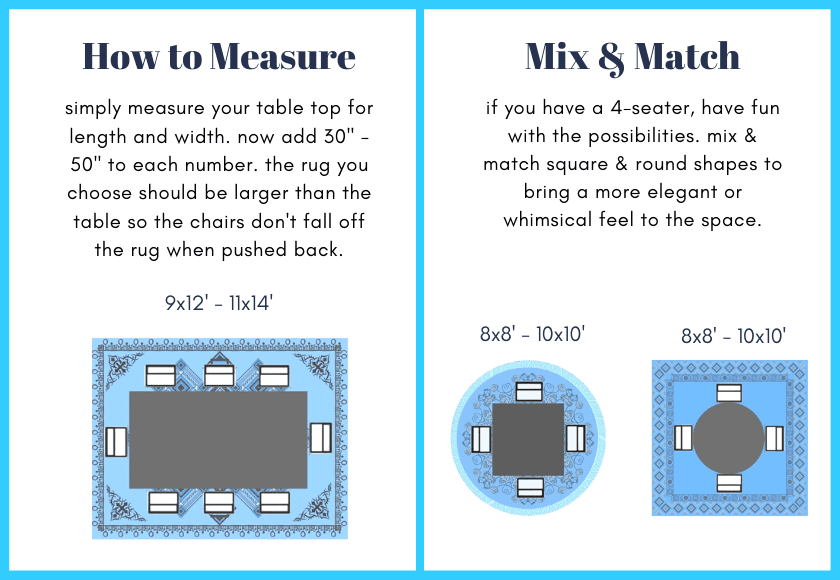 How to Measure

simply measure your table top for length and width. now add 30" - 50" to each number. the rug you choose should be larger than the table so the chairs don't fall off the rug when pushed back.

9x12' - 11x14'

Mix & Match

if you have a 4-seater, have fun with the possibilities. mix & match square & round shapes to bring a more elegant or whimsical feel to the space.

8x8' - 10x10'

8x8' - 10x10'